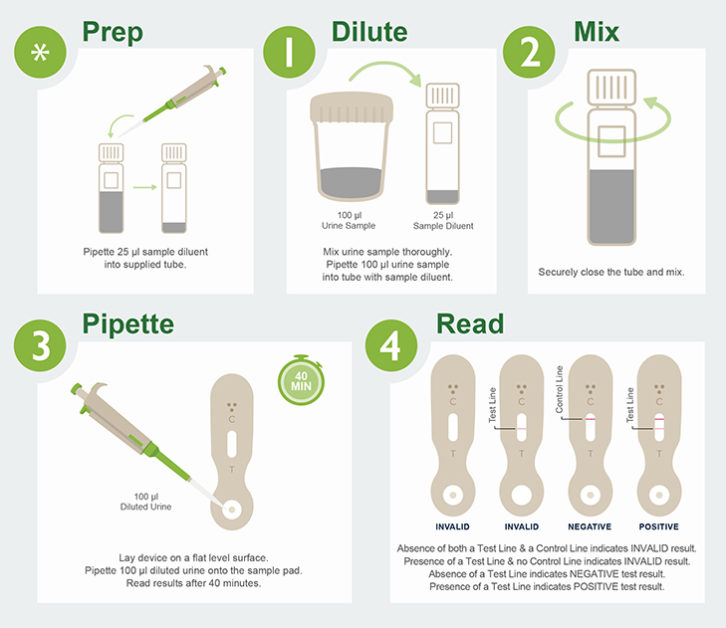 * Prep

Pipette 25 µl sample diluent into supplied tube.

1 Dilute

100 µl
Urine Sample

25 µl
Sample Diluent

Mix urine sample thoroughly. Pipette 100 µl urine sample into tube with sample diluent.

2 Mix

Securely close the tube and mix.

3 Pipette

40 MIN

C

T

100 µl
Diluted Urine

Lay device on a flat level surface. Pipette 100 µl diluted urine onto the sample pad. Read results after 40 minutes.

4 Read

C
T

Test Line
C
T

Control Line
C
T

Test Line
C
T

INVALID INVALID NEGATIVE POSITIVE

Absence of both a Test Line & a Control Line indicates INVALID result.
Presence of a Test Line & no Control Line indicates INVALID result.
Absence of a Test Line indicates NEGATIVE test result.
Presence of a Test Line indicates POSITIVE test result.